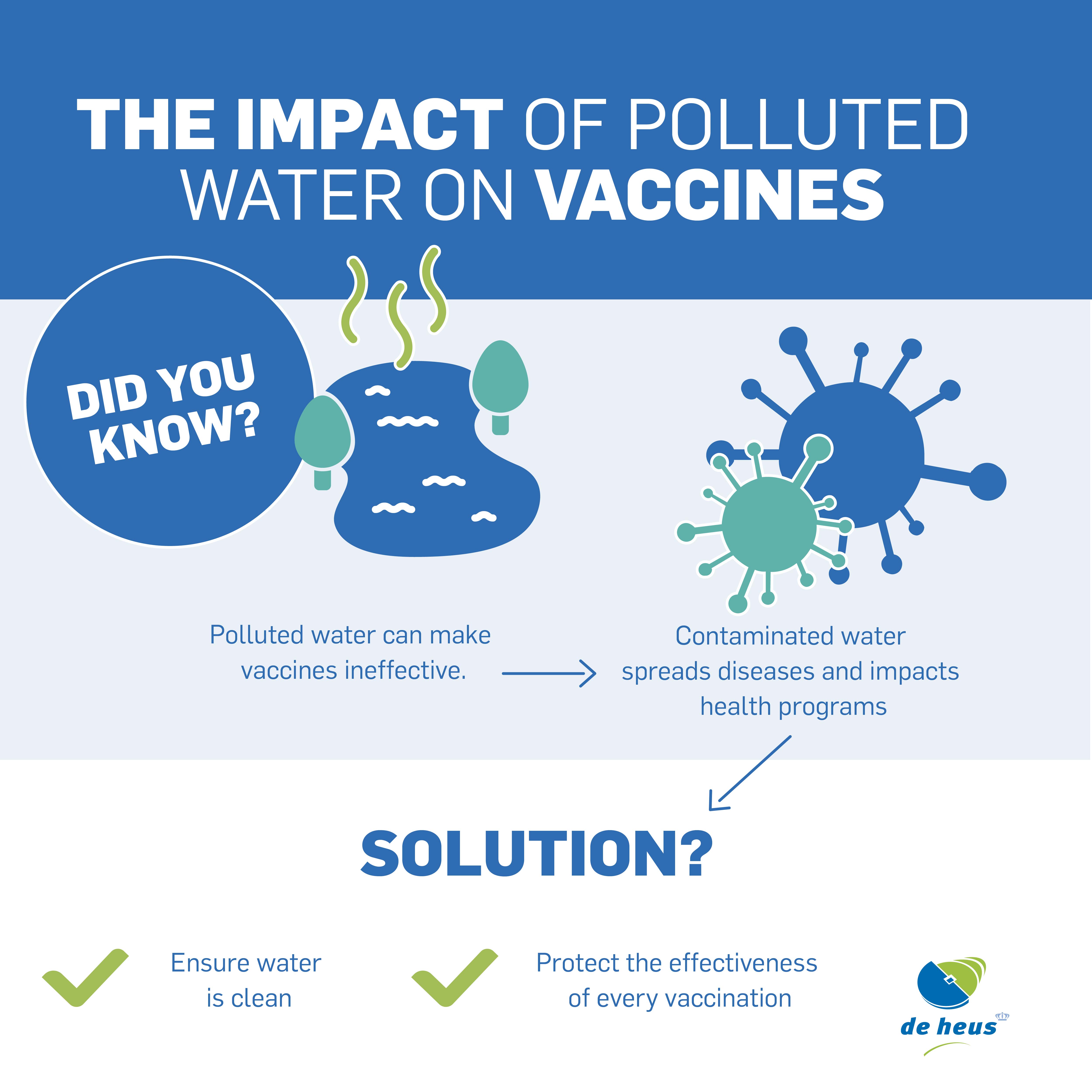 THE IMPACT OF POLLUTED WATER ON VACCINES

DID YOU KNOW?

Polluted water can make vaccines ineffective.

Contaminated water spreads diseases and impacts health programs

SOLUTION?

Ensure water is clean

Protect the effectiveness of every vaccination

de heus